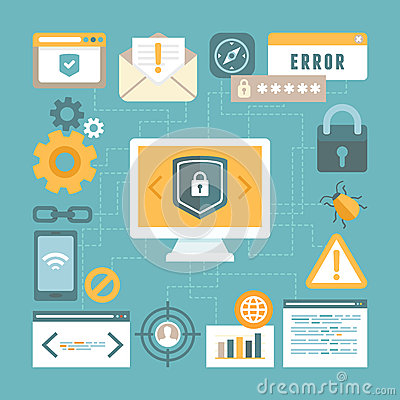 ERROR

*****

dreamstime.com